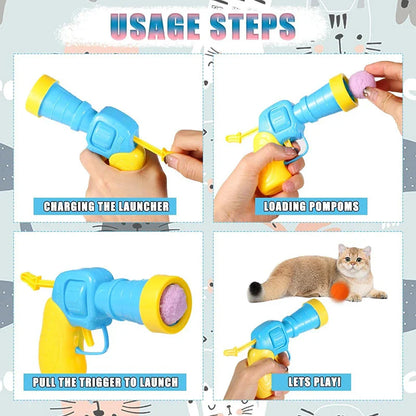 USAGE STEPS

CHARGING THE LAUNCHER

LOADING POMPOMS

PULL THE TRIGGER TO LAUNCH

LETS PLAY!