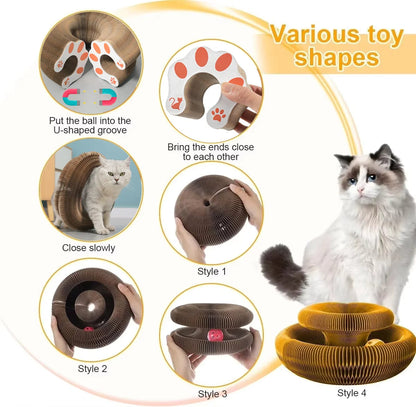 Various toy shapes

Put the ball into the U-shaped groove

Bring the ends close to each other

Close slowly

Style 1

Style 2

Style 3

Style 4