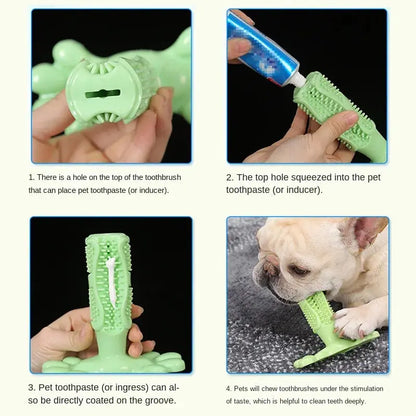 1. There is a hole on the top of the toothbrush that can place pet toothpaste (or inducer).

2. The top hole squeezed into the pet toothpaste (or inducer).

3. Pet toothpaste (or ingress) can also be directly coated on the groove.

4. Pets will chew toothbrushes under the stimulation of taste, which is helpful to clean teeth deeply.